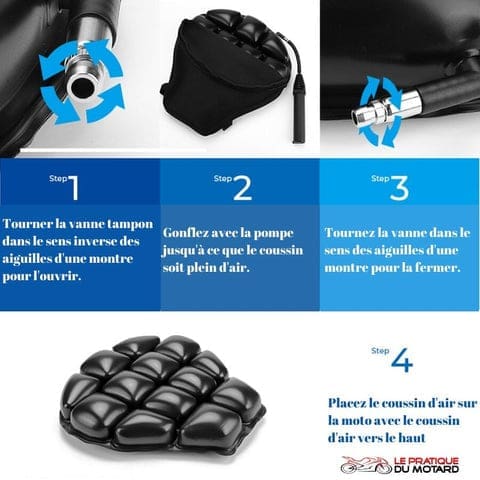 Step 1

Tourner la vanne tampon dans le sens inverse des aiguilles d'une montre pour l'ouvrir.

Step 2

Gonflez avec la pompe jusqu'à ce que le coussin soit plein d'air.

Step 3

Tournez la vanne dans le sens des aiguilles d'une montre pour la fermer.

Step 4

Placez le coussin d'air sur la moto avec le coussin d'air vers le haut

LE PRATIQUE DU MOTARD